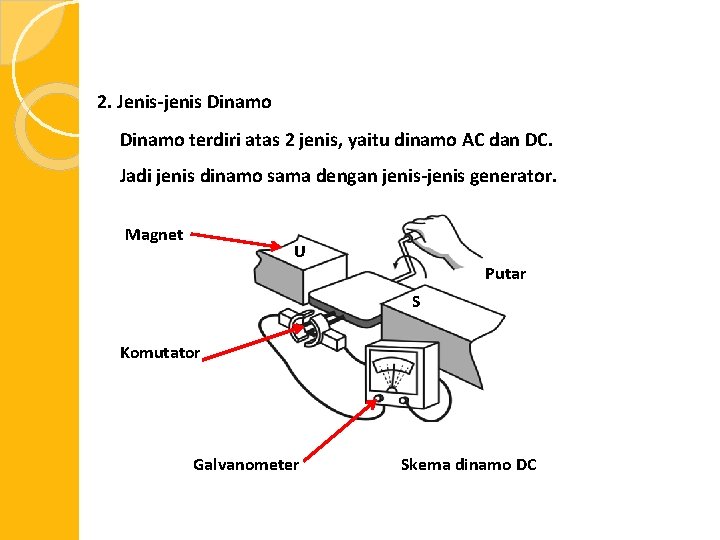 2. Jenis-jenis Dinamo

Dinamo terdiri atas 2 jenis, yaitu dinamo AC dan DC.

Jadi jenis dinamo sama dengan jenis-jenis generator.

Magnet

U

Putar

S

Komutator

Galvanometer

Skema dinamo DC