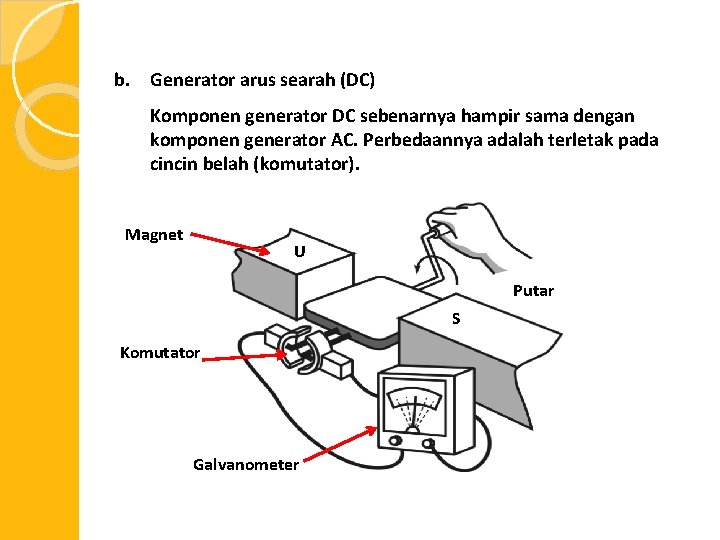 b. Generator arus searah (DC)

Komponen generator DC sebenarnya hampir sama dengan komponen generator AC. Perbedaannya adalah terletak pada cincin belah (komutator).

Magnet

U

Putar

S

Komutator

Galvanometer