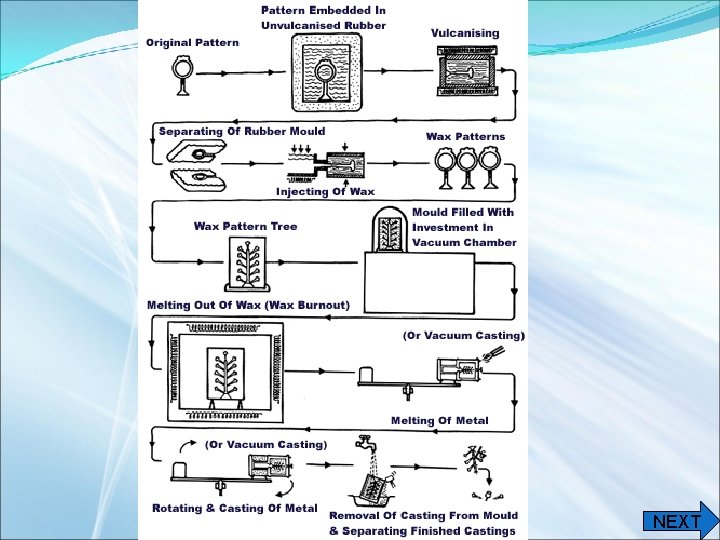 Original Pattern

Pattern Embedded In Unvulcanised Rubber

Vulcanising

Separating Of Rubber Mould

Injecting Of Wax

Wax Patterns

Wax Pattern Tree

Mould Filled With Investment In Vacuum Chamber

Melting Out Of Wax (Wax Burnout)

(Or Vacuum Casting)

Melting Of Metal

(Or Vacuum Casting)

Rotating & Casting Of Metal

Removal Of Casting From Mould & Separating Finished Castings

NEXT