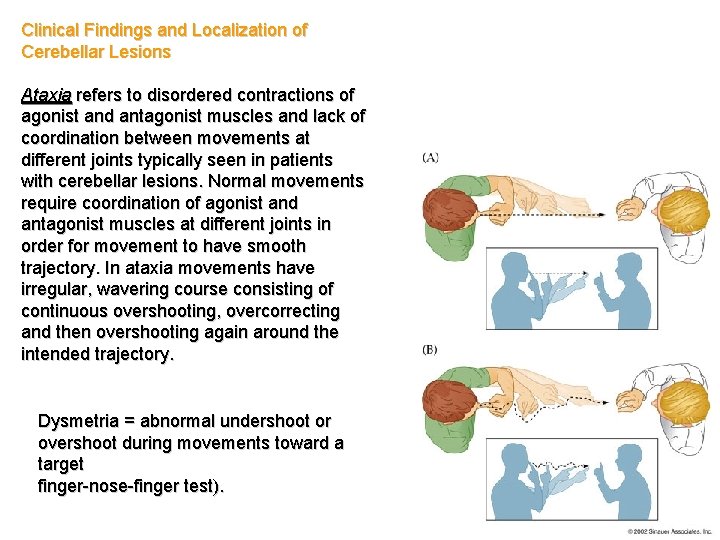 Clinical Findings and Localization of Cerebellar Lesions

Ataxia refers to disordered contractions of agonist and antagonist muscles and lack of coordination between movements at different joints typically seen in patients with cerebellar lesions. Normal movements require coordination of agonist and antagonist muscles at different joints in order for movement to have smooth trajectory. In ataxia movements have irregular, wavering course consisting of continuous overshooting, overcorrecting and then overshooting again around the intended trajectory.

Dysmetria = abnormal undershoot or overshoot during movements toward a target
finger-nose-finger test).

(A)

(B)

© 2002 Sinauer Associates, Inc.