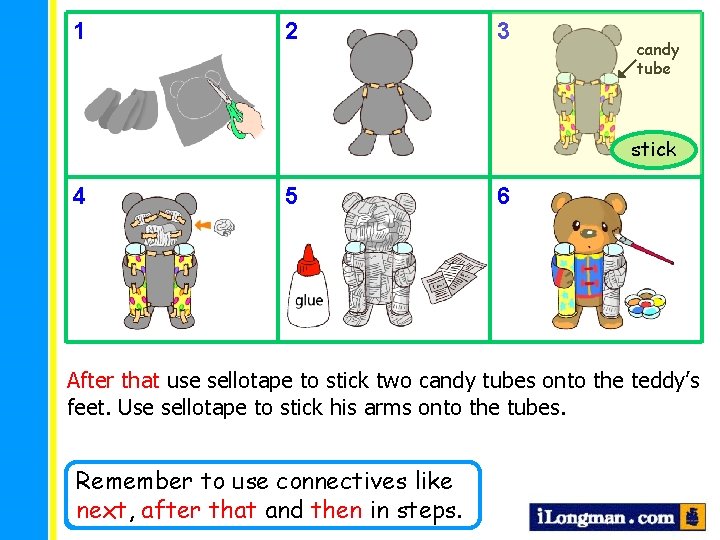 1

2

3 candy tube

stick

4

5 glue

6

After that use sellotape to stick two candy tubes onto the teddy's feet. Use sellotape to stick his arms onto the tubes.

Remember to use connectives like next, after that and then in steps.

iLongman.com