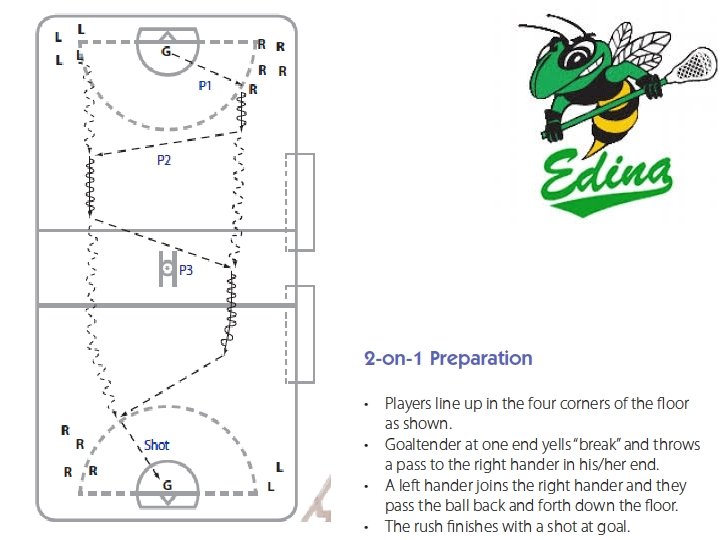 L
L
L
L
G
R
R
R
R
R
P1
P2
P3
R
R
R
R
Shot
G
L
L

Edina

2-on-1 Preparation

• Players line up in the four corners of the floor as shown.
• Goaltender at one end yells "break" and throws a pass to the right hander in his/her end.
• A left hander joins the right hander and they pass the ball back and forth down the floor.
• The rush finishes with a shot at goal.