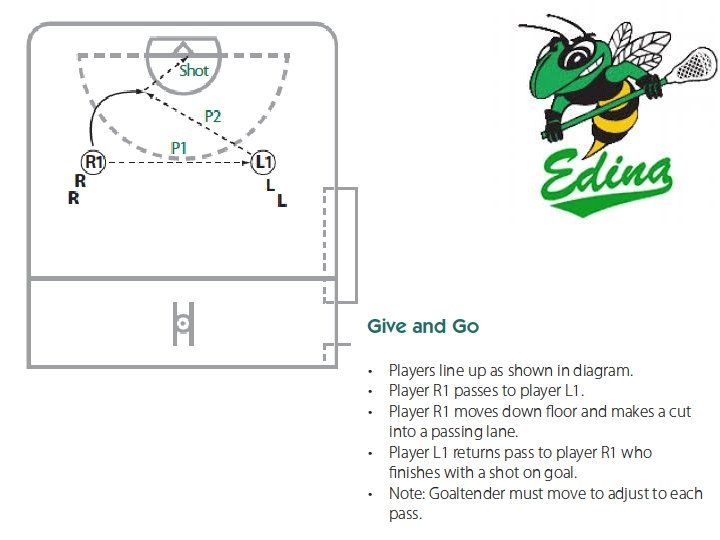 Shot
P2
P1
R1
L1
R
R
L
L

Edina

Give and Go

• Players line up as shown in diagram.
• Player R1 passes to player L1.
• Player R1 moves down floor and makes a cut into a passing lane.
• Player L1 returns pass to player R1 who finishes with a shot on goal.
• Note: Goaltender must move to adjust to each pass.