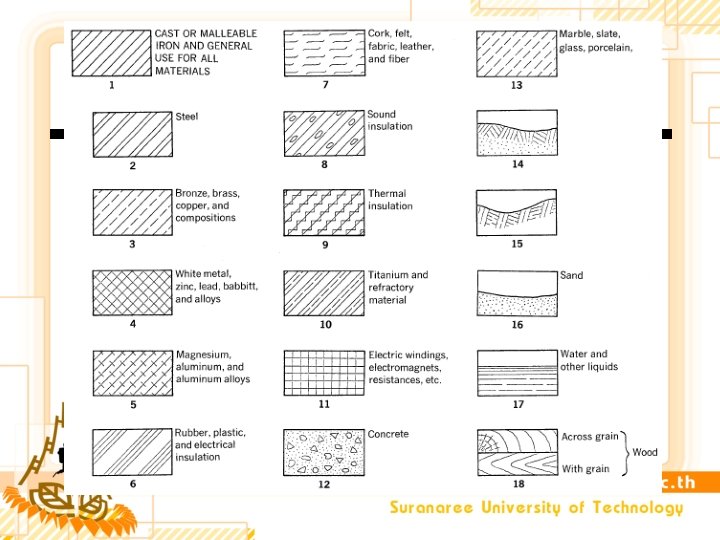 CAST OR MALLEABLE IRON AND GENERAL USE FOR ALL MATERIALS

1

Steel

2

Bronze, brass, copper, and compositions

3

White metal, zinc, lead, babbitt, and alloys

4

Magnesium, aluminum, and aluminum alloys

5

Rubber, plastic, and electrical insulation

6

Cork, felt, fabric, leather, and fiber

7

Sound insulation

8

Thermal insulation

9

Titanium and refractory material

10

Electric windings, electromagnets, resistances, etc.

11

Concrete

12

Marble, slate, glass, porcelain,

13

14

15

Sand

16

Water and other liquids

17

Across grain

With grain

Wood

18

c.th

Suranaree University of Technology