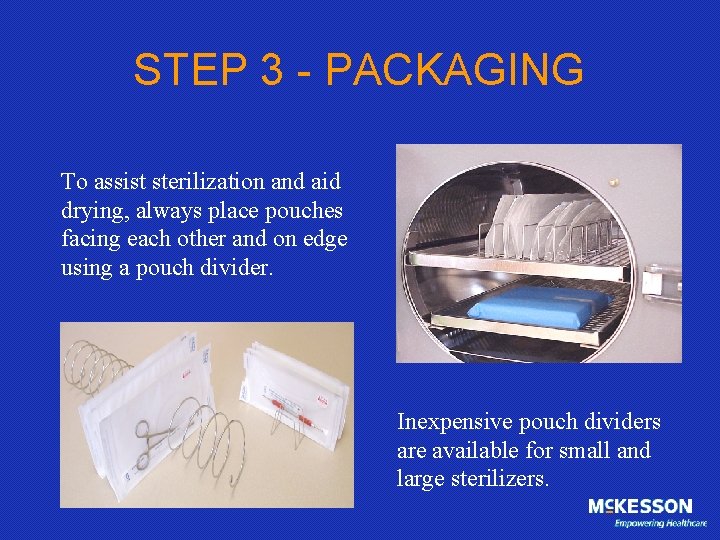 STEP 3 - PACKAGING

To assist sterilization and aid drying, always place pouches facing each other and on edge using a pouch divider.

Inexpensive pouch dividers are available for small and large sterilizers.

McKESSON
Empowering Healthcare