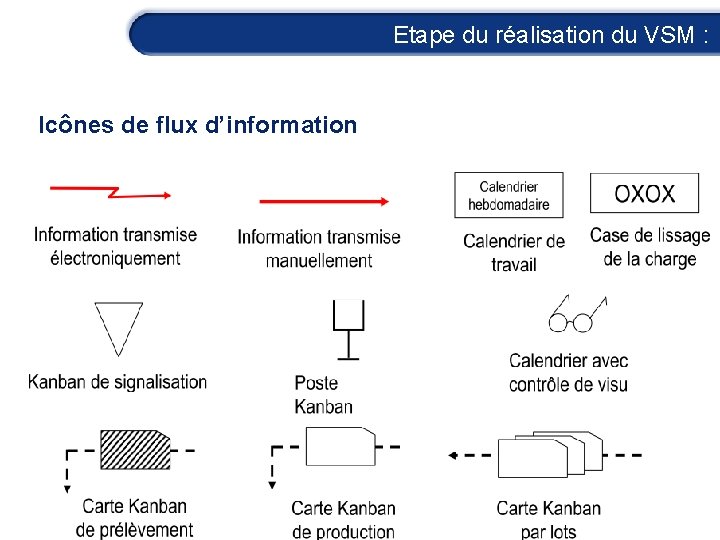 Etape du réalisation du VSM :

Icônes de flux d'information

Information transmise électroniquement

Information transmise manuellement

Calendrier hebdomadaire

Calendrier de travail

OXOX

Case de lissage de la charge

Kanban de signalisation

Poste Kanban

Calendrier avec contrôle de visu

Carte Kanban de prélèvement

Carte Kanban de production

Carte Kanban par lots