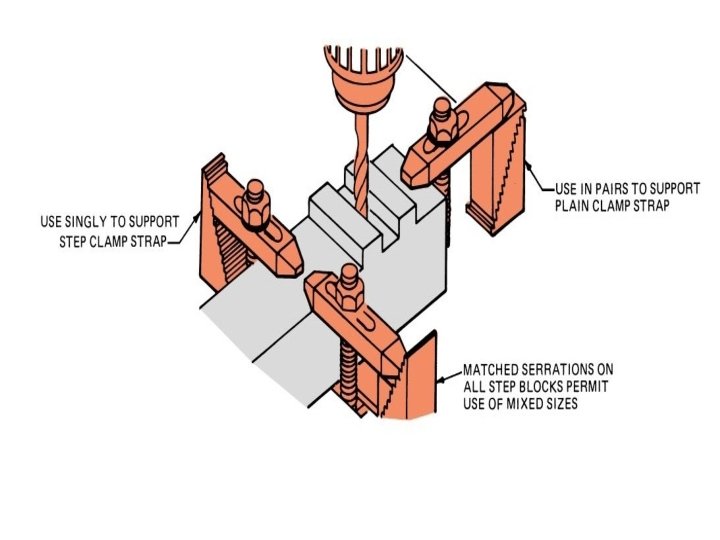 USE SINGLY TO SUPPORT STEP CLAMP STRAP

USE IN PAIRS TO SUPPORT PLAIN CLAMP STRAP

MATCHED SERRATIONS ON ALL STEP BLOCKS PERMIT USE OF MIXED SIZES