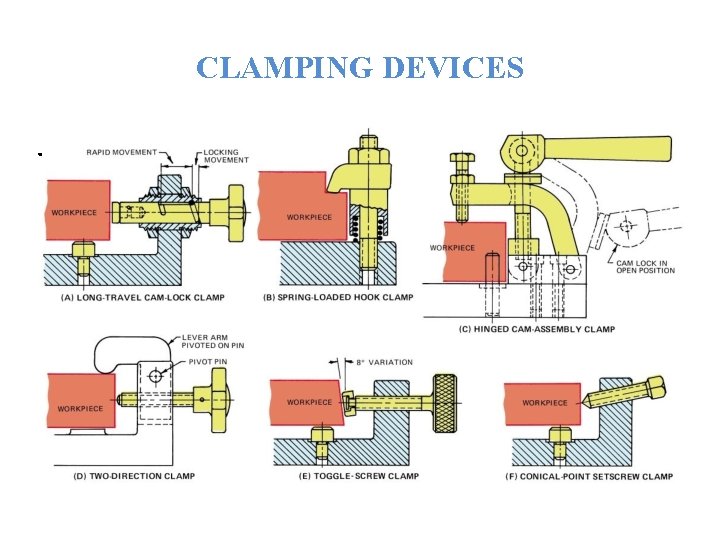 CLAMPING DEVICES

RAPID MOVEMENT

LOCKING MOVEMENT

WORKPIECE

(A) LONG-TRAVEL CAM-LOCK CLAMP

WORKPIECE

(B) SPRING-LOADED HOOK CLAMP

WORKPIECE

CAM LOCK IN OPEN POSITION

(C) HINGED CAM-ASSEMBLY CLAMP

LEVER ARM PIVOTED ON PIN

PIVOT PIN

WORKPIECE

(D) TWO-DIRECTION CLAMP

8° VARIATION

WORKPIECE

(E) TOGGLE-SCREW CLAMP

WORKPIECE

(F) CONICAL-POINT SETSCREW CLAMP