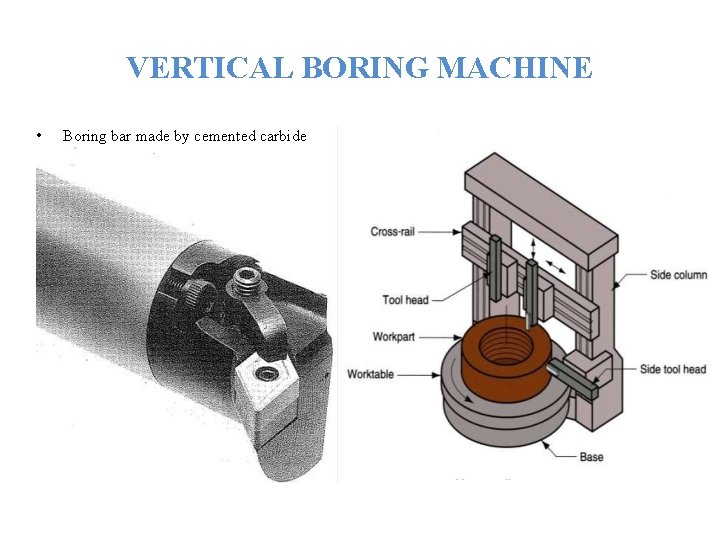 VERTICAL BORING MACHINE

• Boring bar made by cemented carbide

Cross-rail
Tool head
Workpart
Worktable
Side column
Side tool head
Base