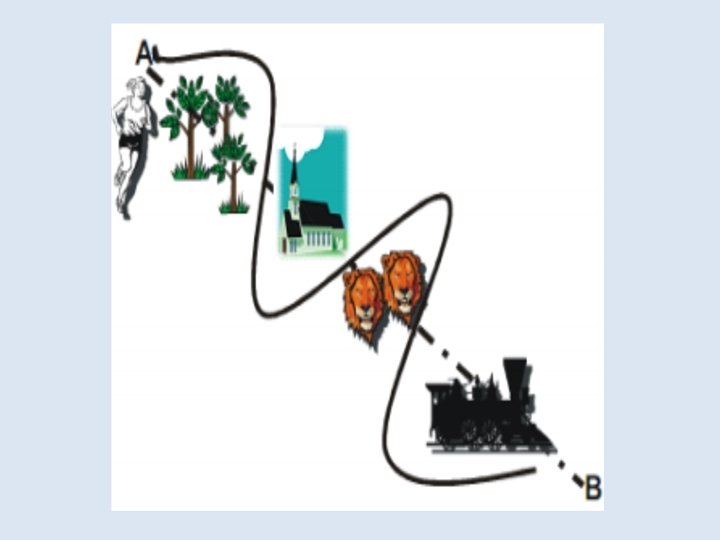 A
B