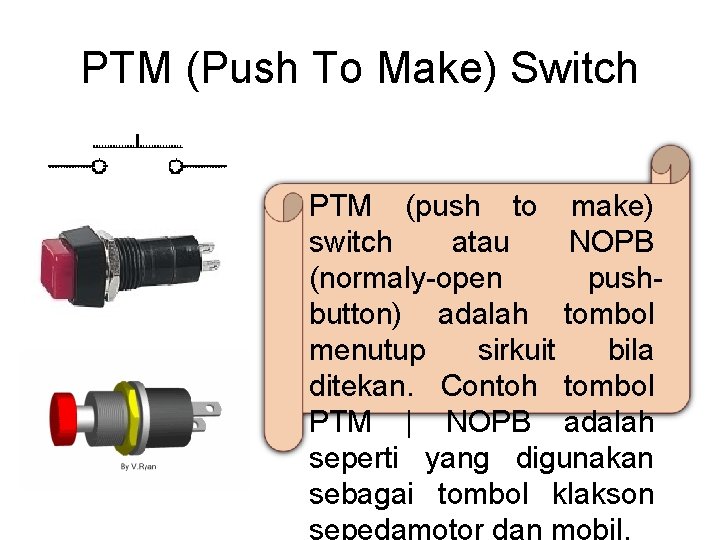 PTM (Push To Make) Switch

By V.Ryan

PTM (push to make) switch atau NOPB (normaly-open push-button) adalah tombol menutup sirkuit bila ditekan. Contoh tombol PTM | NOPB adalah seperti yang digunakan sebagai tombol klakson sepedamotor dan mobil.