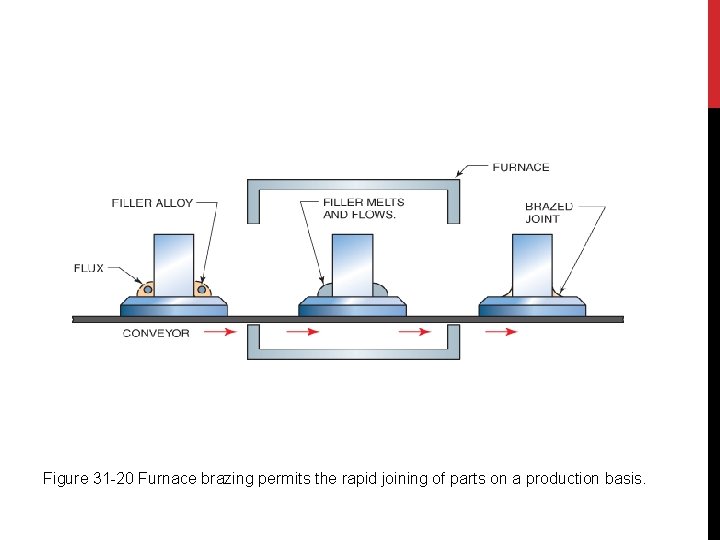 FURNACE

FILLER ALLOY

FILLER MELTS AND FLOWS.

BRAZED JOINT

FLUX

CONVEYOR

Figure 31-20 Furnace brazing permits the rapid joining of parts on a production basis.