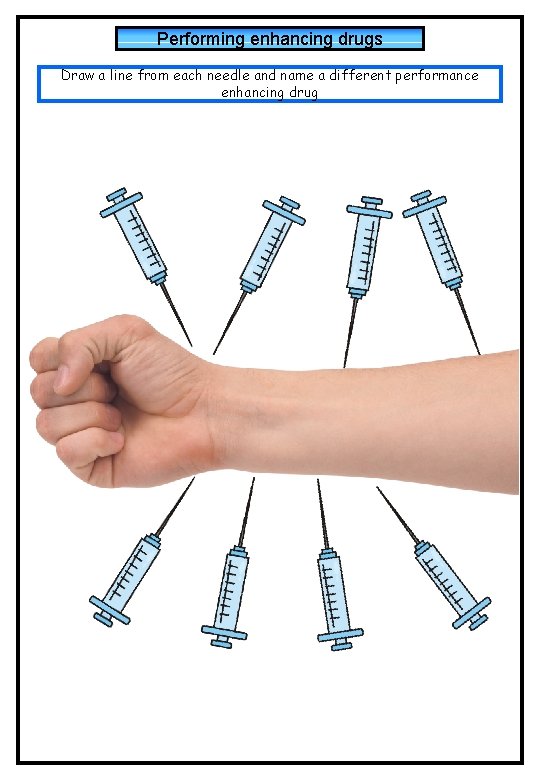 Performing enhancing drugs

Draw a line from each needle and name a different performance enhancing drug