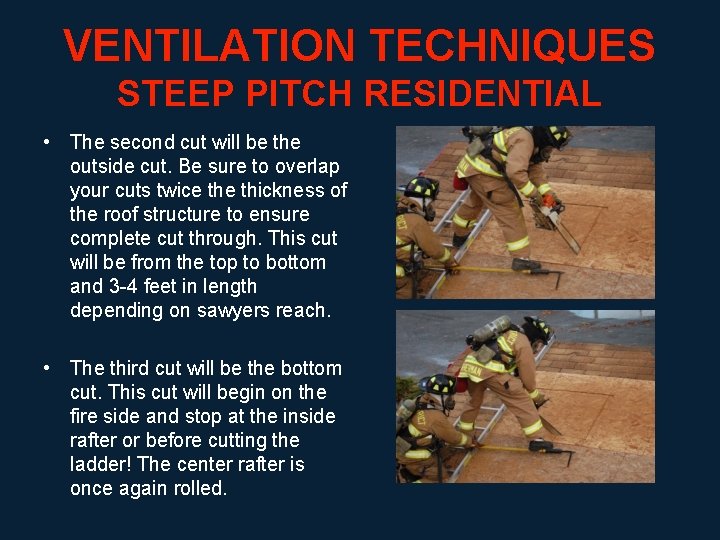 VENTILATION TECHNIQUES
STEEP PITCH RESIDENTIAL

• The second cut will be the outside cut. Be sure to overlap your cuts twice the thickness of the roof structure to ensure complete cut through. This cut will be from the top to bottom and 3-4 feet in length depending on sawyers reach.

• The third cut will be the bottom cut. This cut will begin on the fire side and stop at the inside rafter or before cutting the ladder! The center rafter is once again rolled.