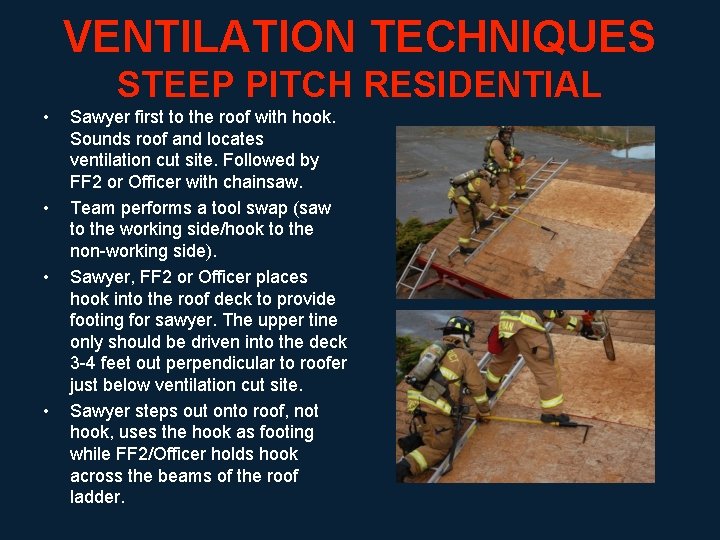 VENTILATION TECHNIQUES
STEEP PITCH RESIDENTIAL

• Sawyer first to the roof with hook. Sounds roof and locates ventilation cut site. Followed by FF2 or Officer with chainsaw.
• Team performs a tool swap (saw to the working side/hook to the non-working side).
• Sawyer, FF2 or Officer places hook into the roof deck to provide footing for sawyer. The upper tine only should be driven into the deck 3-4 feet out perpendicular to roofer just below ventilation cut site.
• Sawyer steps out onto roof, not hook, uses the hook as footing while FF2/Officer holds hook across the beams of the roof ladder.