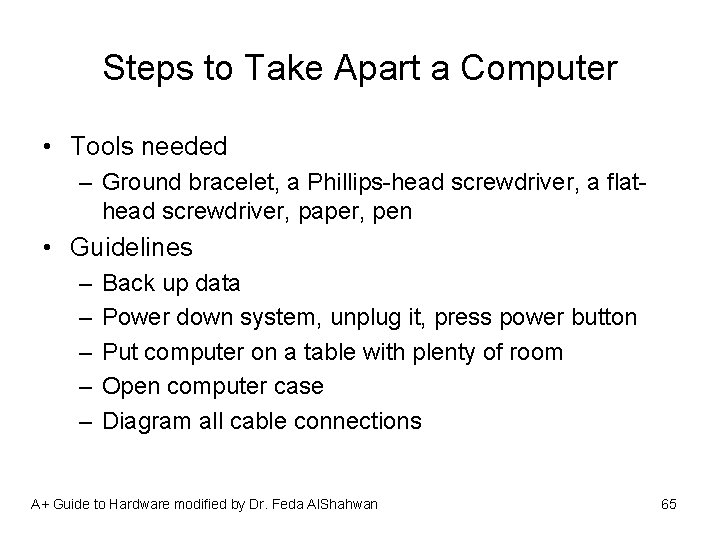 Steps to Take Apart a Computer

• Tools needed
  – Ground bracelet, a Phillips-head screwdriver, a flat-head screwdriver, paper, pen
• Guidelines
  – Back up data
  – Power down system, unplug it, press power button
  – Put computer on a table with plenty of room
  – Open computer case
  – Diagram all cable connections

A+ Guide to Hardware modified by Dr. Feda AlShahwan

65