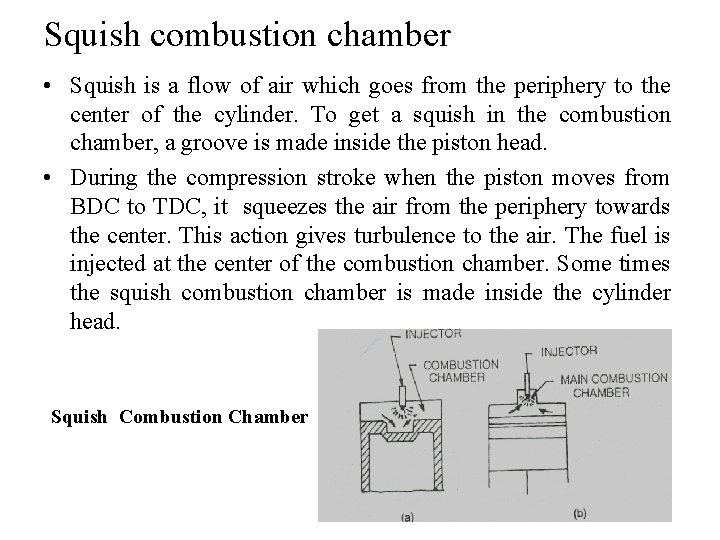 Squish combustion chamber

• Squish is a flow of air which goes from the periphery to the center of the cylinder. To get a squish in the combustion chamber, a groove is made inside the piston head.

• During the compression stroke when the piston moves from BDC to TDC, it squeezes the air from the periphery towards the center. This action gives turbulence to the air. The fuel is injected at the center of the combustion chamber. Some times the squish combustion chamber is made inside the cylinder head.

Squish Combustion Chamber

INJECTOR
COMBUSTION CHAMBER
INJECTOR
MAIN COMBUSTION CHAMBER
(a)
(b)