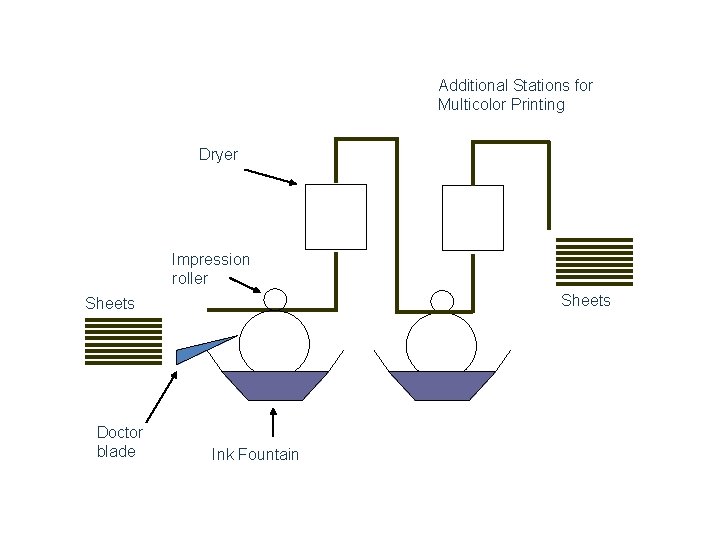 Additional Stations for Multicolor Printing

Dryer

Impression roller

Sheets

Sheets

Doctor blade

Ink Fountain