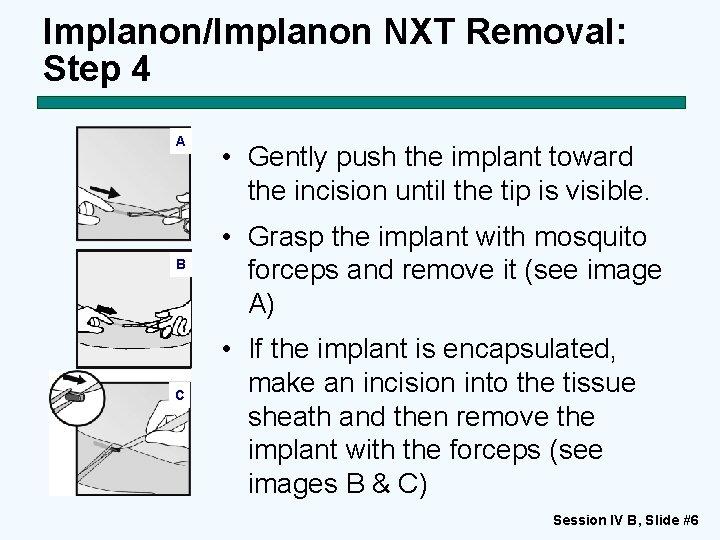 Implanon/Implanon NXT Removal: Step 4

A

B

C

• Gently push the implant toward the incision until the tip is visible.

• Grasp the implant with mosquito forceps and remove it (see image A)

• If the implant is encapsulated, make an incision into the tissue sheath and then remove the implant with the forceps (see images B & C)

Session IV B, Slide #6