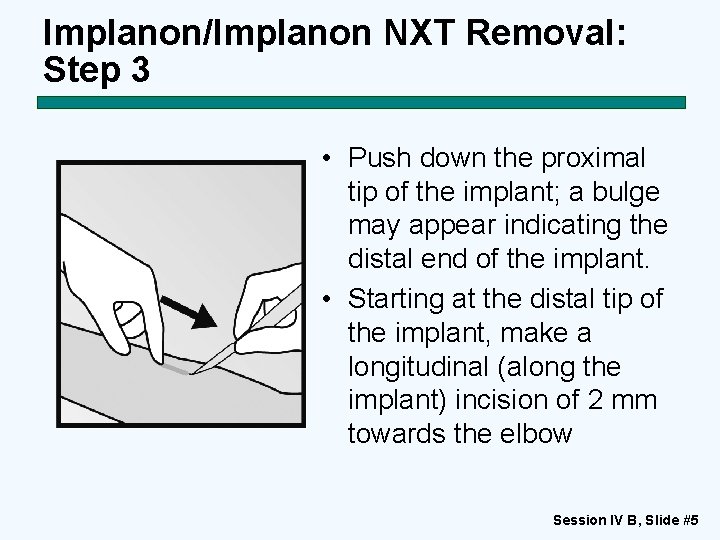 Implanon/Implanon NXT Removal: Step 3

• Push down the proximal tip of the implant; a bulge may appear indicating the distal end of the implant.
• Starting at the distal tip of the implant, make a longitudinal (along the implant) incision of 2 mm towards the elbow

Session IV B, Slide #5