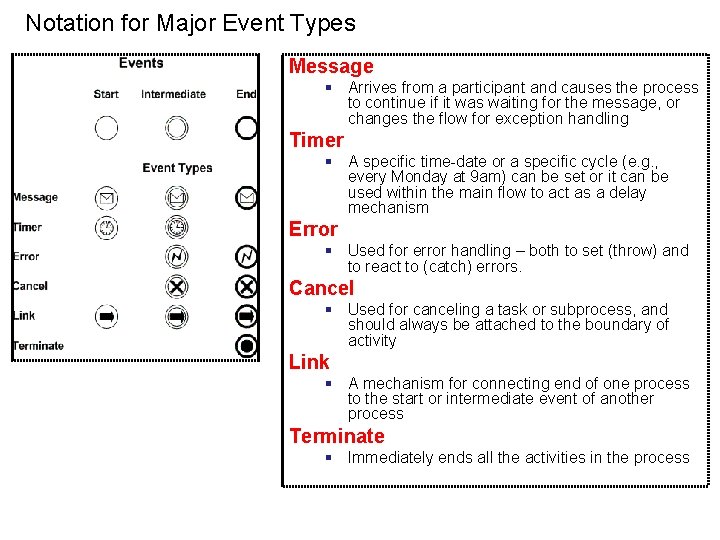 Notation for Major Event Types

Events

Start Intermediate End

Event Types

Message

Timer

Error

Cancel

Link

Terminate

Message
▪ Arrives from a participant and causes the process to continue if it was waiting for the message, or changes the flow for exception handling

Timer
▪ A specific time-date or a specific cycle (e.g., every Monday at 9am) can be set or it can be used within the main flow to act as a delay mechanism

Error
▪ Used for error handling – both to set (throw) and to react to (catch) errors.

Cancel
▪ Used for canceling a task or subprocess, and should always be attached to the boundary of activity

Link
▪ A mechanism for connecting end of one process to the start or intermediate event of another process

Terminate
▪ Immediately ends all the activities in the process