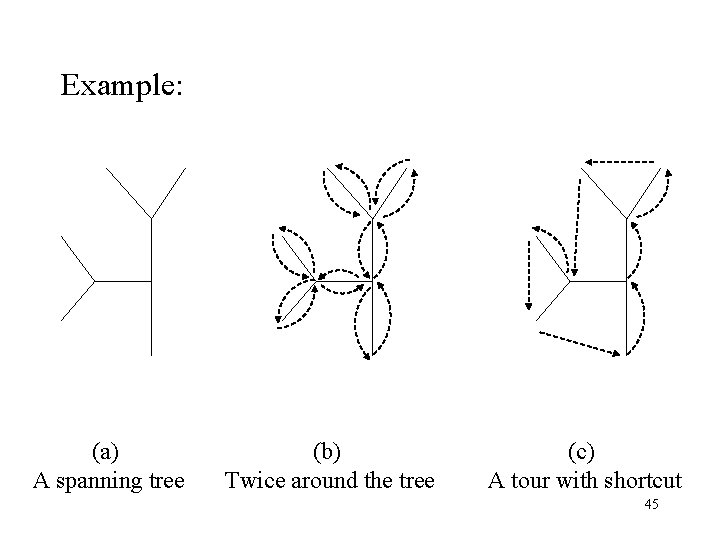 Example:

(a)
A spanning tree

(b)
Twice around the tree

(c)
A tour with shortcut

45