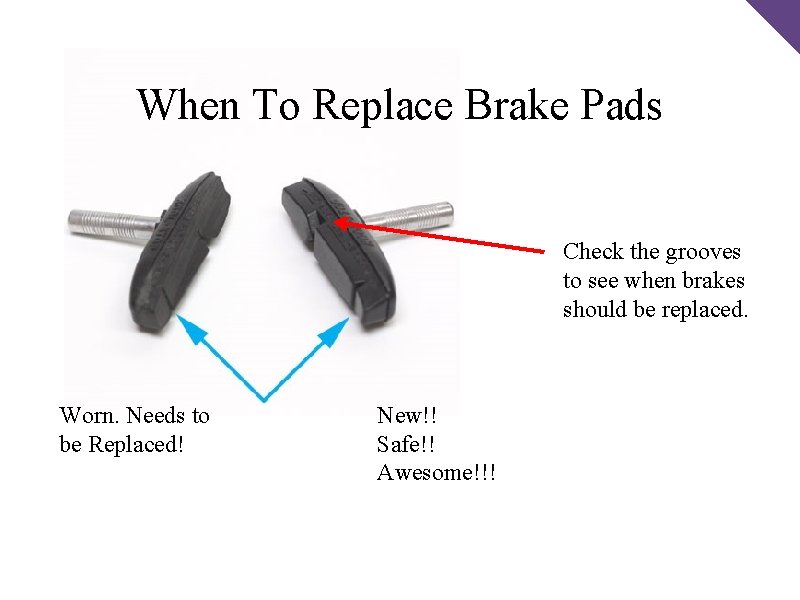 When To Replace Brake Pads

Check the grooves to see when brakes should be replaced.

Worn. Needs to be Replaced!

New!!
Safe!!
Awesome!!!