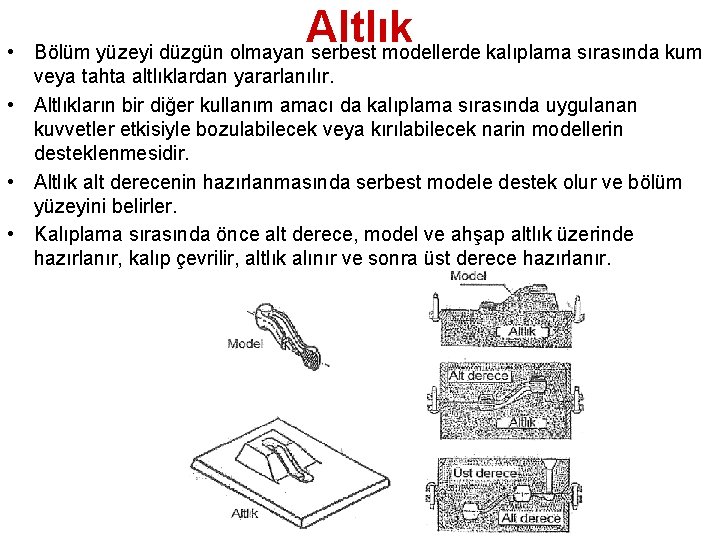 Altlık

• Bölüm yüzeyi düzgün olmayan serbest modellerde kalıplama sırasında kum veya tahta altlıklardan yararlanılır.

• Altlıkların bir diğer kullanım amacı da kalıplama sırasında uygulanan kuvvetler etkisiyle bozulabilecek veya kırılabilecek narin modellerin desteklenmesidir.

• Altlık alt derecenin hazırlanmasında serbest modele destek olur ve bölüm yüzeyini belirler.

• Kalıplama sırasında önce alt derece, model ve ahşap altlık üzerinde hazırlanır, kalıp çevrilir, altlık alınır ve sonra üst derece hazırlanır.

Model

Altlık

Model

Altlık

Alt derece

Altlık

Üst derece

Alt derece