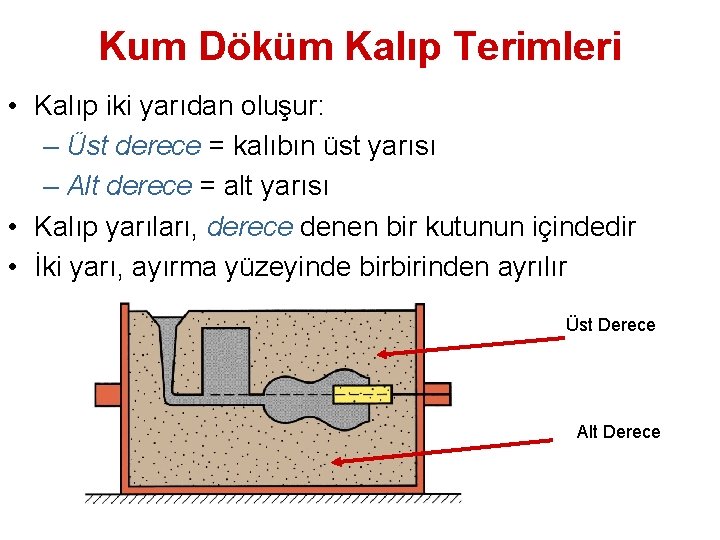 Kum Döküm Kalıp Terimleri

• Kalıp iki yarıdan oluşur:
– Üst derece = kalıbın üst yarısı
– Alt derece = alt yarısı
• Kalıp yarıları, derece denen bir kutunun içindedir
• İki yarı, ayırma yüzeyinde birbirinden ayrılır

Üst Derece
Alt Derece