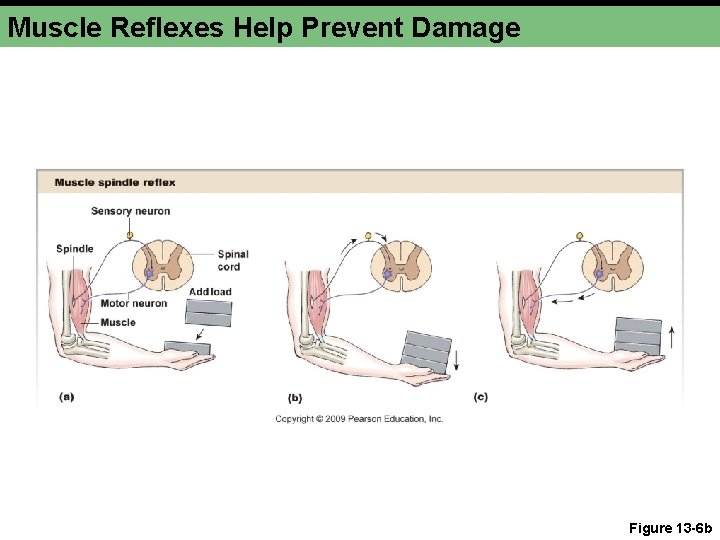 Muscle Reflexes Help Prevent Damage

Muscle spindle reflex

Sensory neuron

Spindle

Spinal cord

Add load

Motor neuron

Muscle

(a)

(b)

(c)

Copyright © 2009 Pearson Education, Inc.

Figure 13-6b