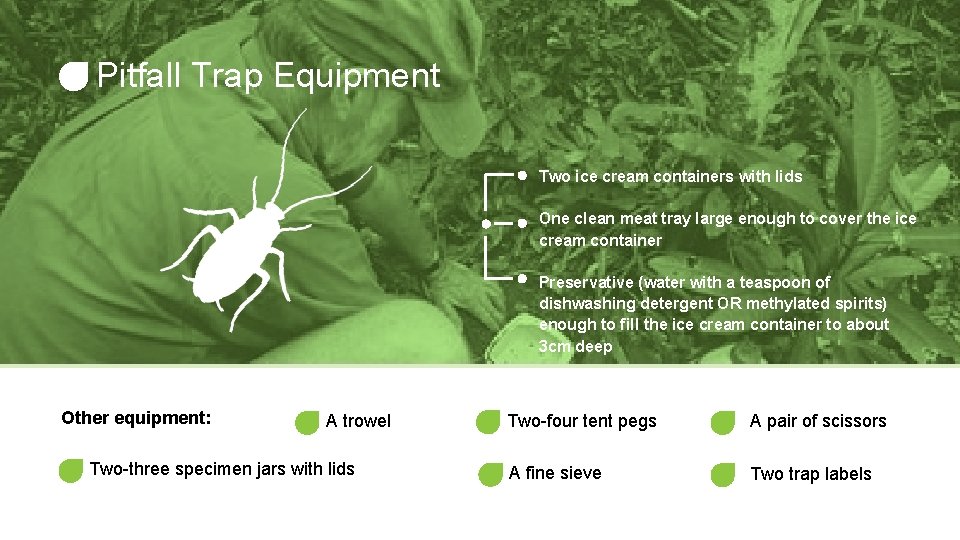 Pitfall Trap Equipment

Two ice cream containers with lids

One clean meat tray large enough to cover the ice cream container

Preservative (water with a teaspoon of dishwashing detergent OR methylated spirits) enough to fill the ice cream container to about 3cm deep

Other equipment:

A trowel

Two-four tent pegs

A pair of scissors

Two-three specimen jars with lids

A fine sieve

Two trap labels