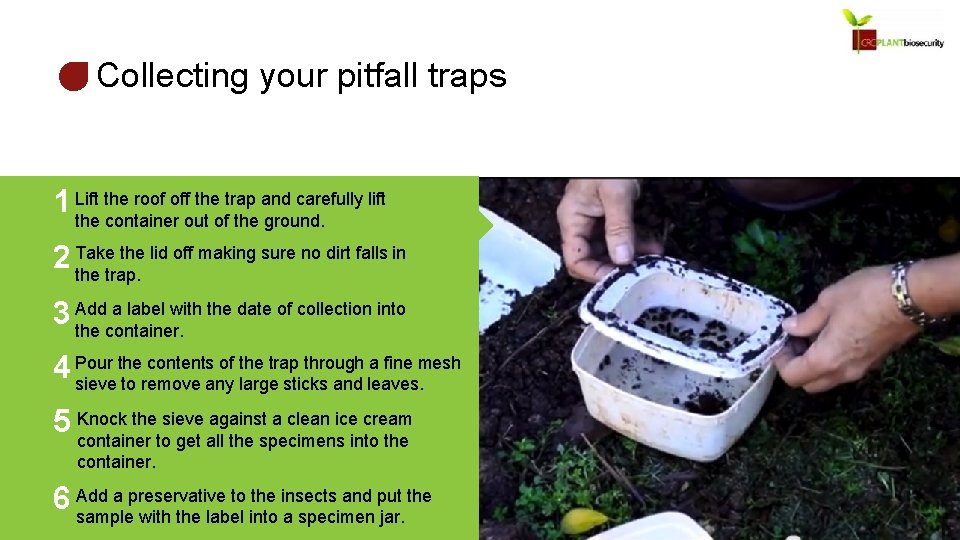 CRC PLANTbiosecurity

Collecting your pitfall traps

1 Lift the roof off the trap and carefully lift the container out of the ground.

2 Take the lid off making sure no dirt falls in the trap.

3 Add a label with the date of collection into the container.

4 Pour the contents of the trap through a fine mesh sieve to remove any large sticks and leaves.

5 Knock the sieve against a clean ice cream container to get all the specimens into the container.

6 Add a preservative to the insects and put the sample with the label into a specimen jar.