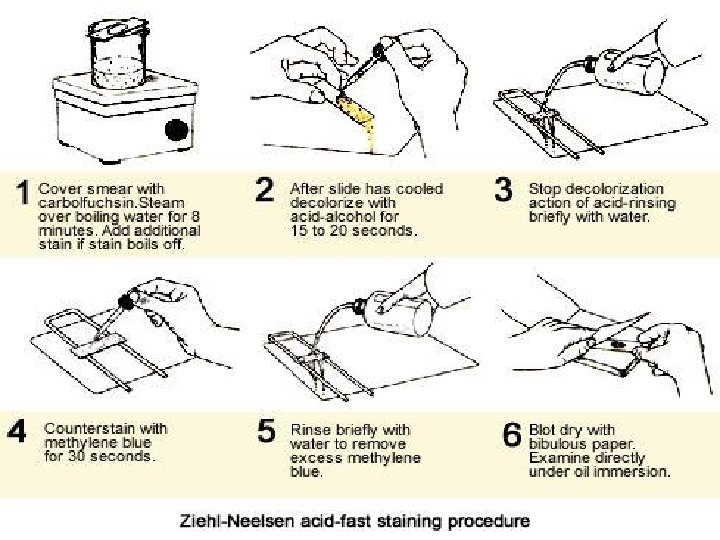 1 Cover smear with carbolfuchsin.Steam over boiling water for 8 minutes. Add additional stain if stain boils off.

2 After slide has cooled decolorize with acid-alcohol for 15 to 20 seconds.

3 Stop decolorization action of acid-rinsing briefly with water.

4 Counterstain with methylene blue for 30 seconds.

5 Rinse briefly with water to remove excess methylene blue.

6 Blot dry with bibulous paper. Examine directly under oil immersion.

Ziehl-Neelsen acid-fast staining procedure