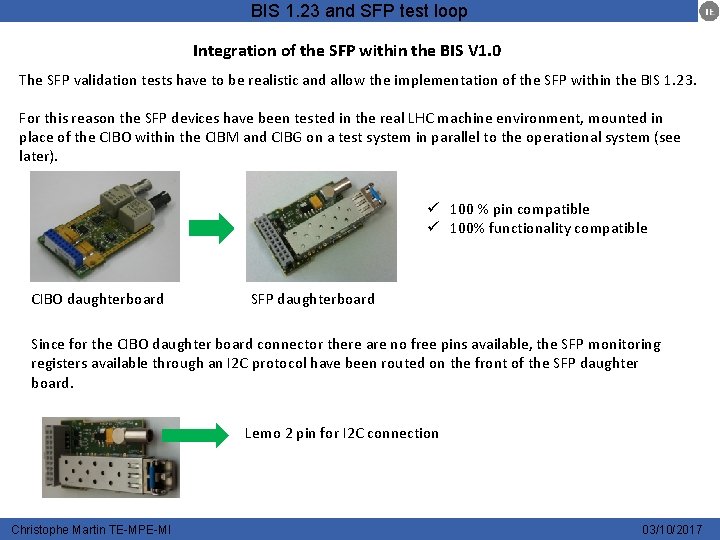 BIS 1.23 and SFP test loop

TE

Integration of the SFP within the BIS V1.0

The SFP validation tests have to be realistic and allow the implementation of the SFP within the BIS 1.23.

For this reason the SFP devices have been tested in the real LHC machine environment, mounted in place of the CIBO within the CIBM and CIBG on a test system in parallel to the operational system (see later).

✓ 100 % pin compatible
✓ 100% functionality compatible

CIBO daughterboard

SFP daughterboard

Since for the CIBO daughter board connector there are no free pins available, the SFP monitoring registers available through an I2C protocol have been routed on the front of the SFP daughter board.

Lemo 2 pin for I2C connection

Christophe Martin TE-MPE-MI

03/10/2017