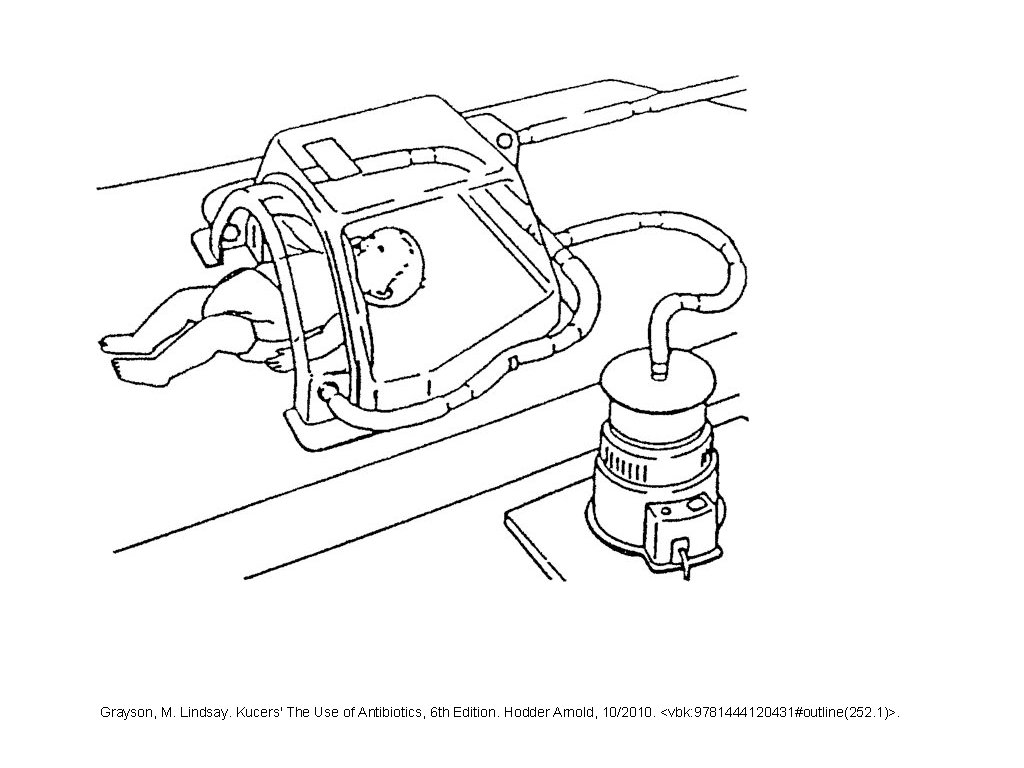 Grayson, M. Lindsay. Kucers' The Use of Antibiotics, 6th Edition. Hodder Arnold, 10/2010. <vbk:9781444120431#outline(252.1)>.