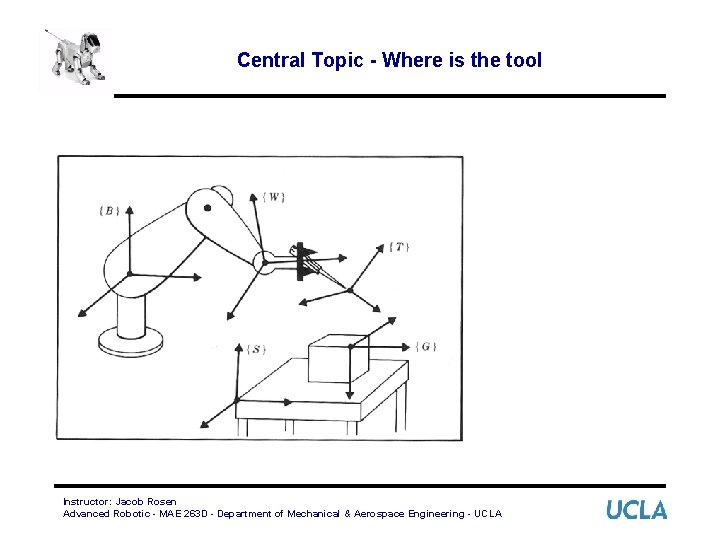 Central Topic - Where is the tool

$\{B\}$

$\{W\}$

$\{T\}$

$\{S\}$

$\{G\}$

Instructor: Jacob Rosen
Advanced Robotic - MAE 263D - Department of Mechanical & Aerospace Engineering - UCLA

UCLA