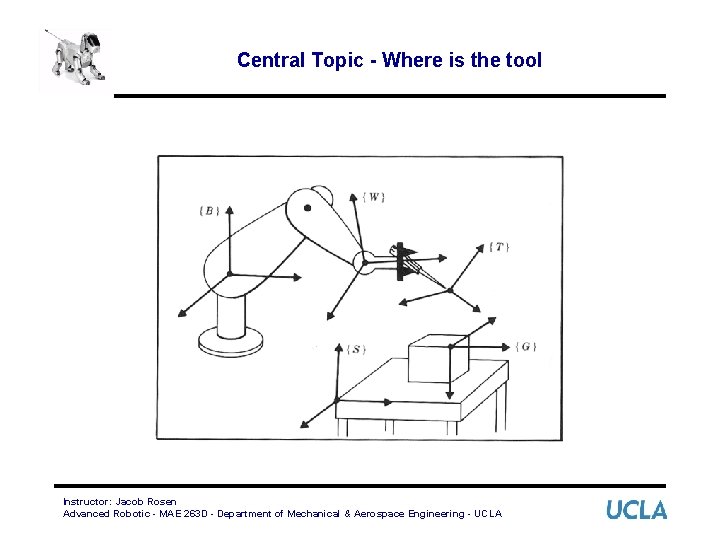 Central Topic - Where is the tool

$\{B\}$

$\{W\}$

$\{T\}$

$\{S\}$

$\{G\}$

Instructor: Jacob Rosen
Advanced Robotic - MAE 263D - Department of Mechanical & Aerospace Engineering - UCLA

UCLA