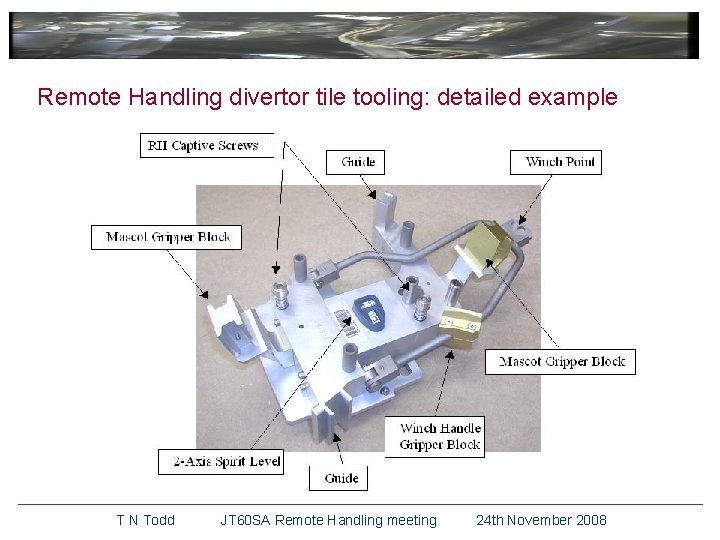 Remote Handling divertor tile tooling: detailed example

RH Captive Screws

Guide

Winch Point

Mascot Gripper Block

Mascot Gripper Block

Winch Handle Gripper Block

2-Axis Spirit Level

Guide

T N Todd JT60SA Remote Handling meeting 24th November 2008