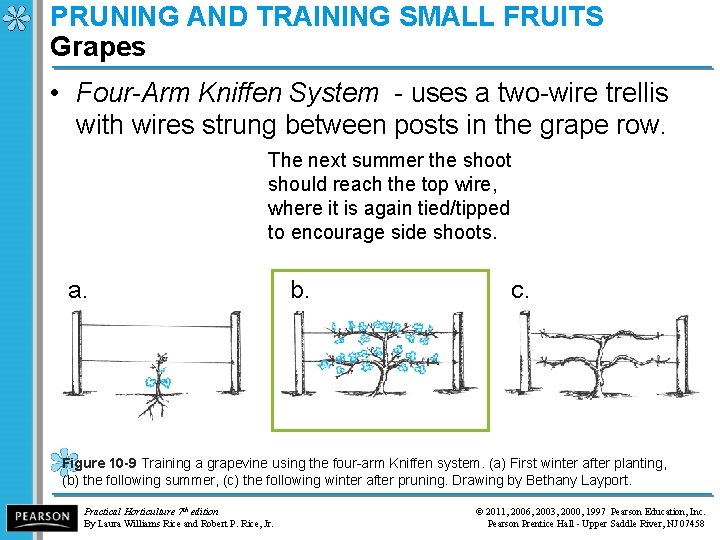 PRUNING AND TRAINING SMALL FRUITS
Grapes

• Four-Arm Kniffen System - uses a two-wire trellis with wires strung between posts in the grape row.

The next summer the shoot should reach the top wire, where it is again tied/tipped to encourage side shoots.

a.

b.

c.

Figure 10-9 Training a grapevine using the four-arm Kniffen system. (a) First winter after planting, (b) the following summer, (c) the following winter after pruning. Drawing by Bethany Layport.

PEARSON

Practical Horticulture 7th edition
By Laura Williams Rice and Robert P. Rice, Jr.

© 2011, 2006, 2003, 2000, 1997 Pearson Education, Inc.
Pearson Prentice Hall - Upper Saddle River, NJ 07458