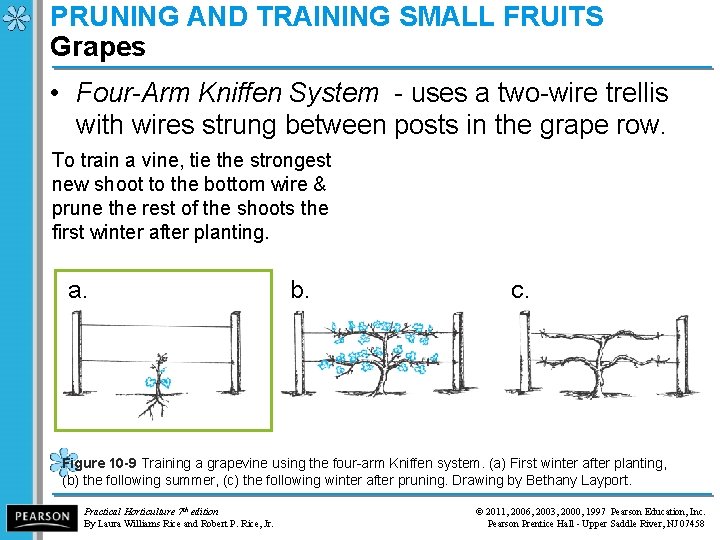 PRUNING AND TRAINING SMALL FRUITS
Grapes

• Four-Arm Kniffen System - uses a two-wire trellis with wires strung between posts in the grape row.

To train a vine, tie the strongest new shoot to the bottom wire & prune the rest of the shoots the first winter after planting.

a.

b.

c.

Figure 10-9 Training a grapevine using the four-arm Kniffen system. (a) First winter after planting, (b) the following summer, (c) the following winter after pruning. Drawing by Bethany Layport.

PEARSON

Practical Horticulture 7th edition
By Laura Williams Rice and Robert P. Rice, Jr.

© 2011, 2006, 2003, 2000, 1997 Pearson Education, Inc.
Pearson Prentice Hall - Upper Saddle River, NJ 07458