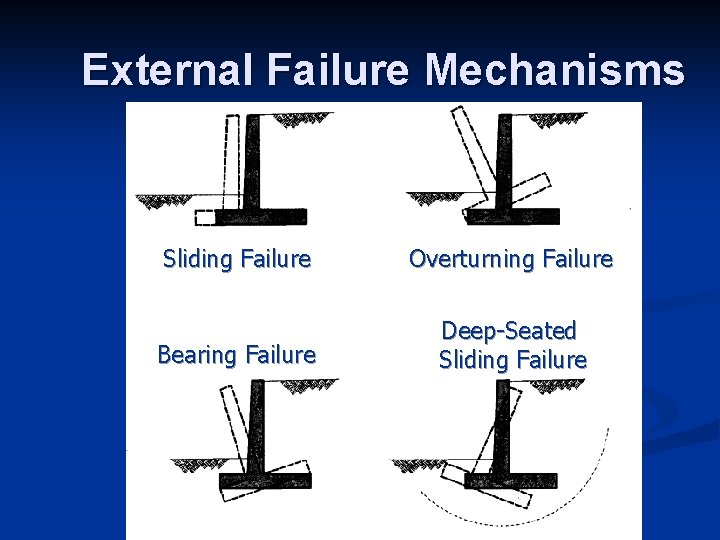 External Failure Mechanisms

Sliding Failure

Overturning Failure

Bearing Failure

Deep-Seated Sliding Failure