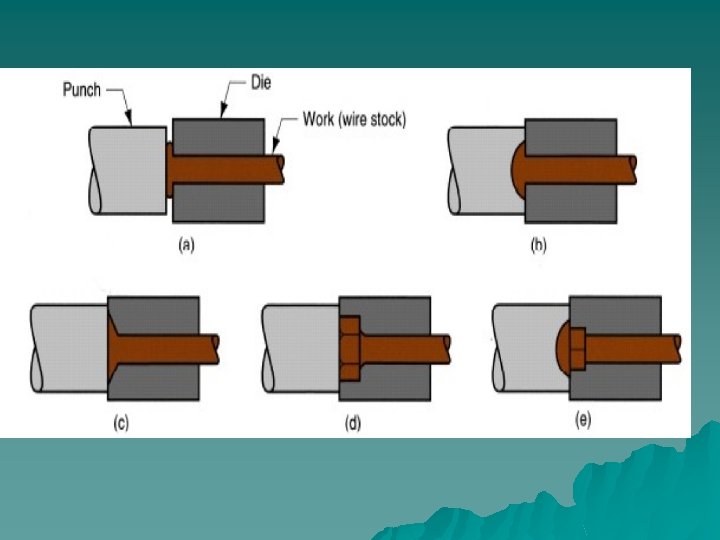 Punch
Die
Work (wire stock)
(a)
(h)
(c)
(d)
(e)