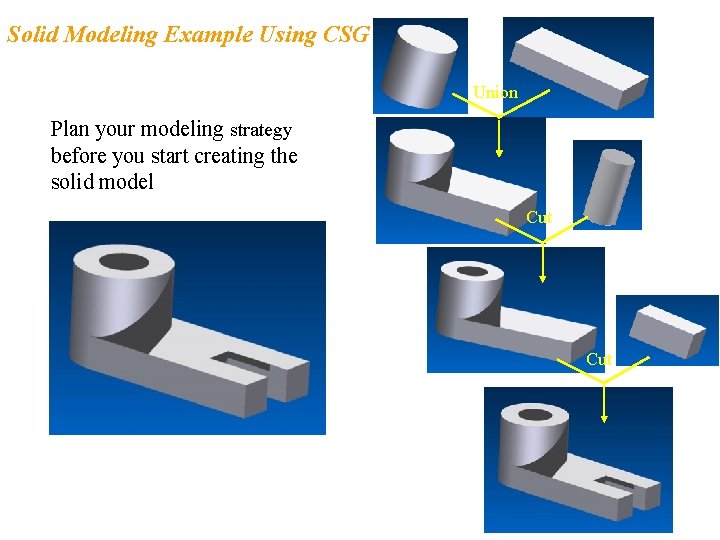 Solid Modeling Example Using CSG

Plan your modeling strategy before you start creating the solid model

Union

Cut

Cut