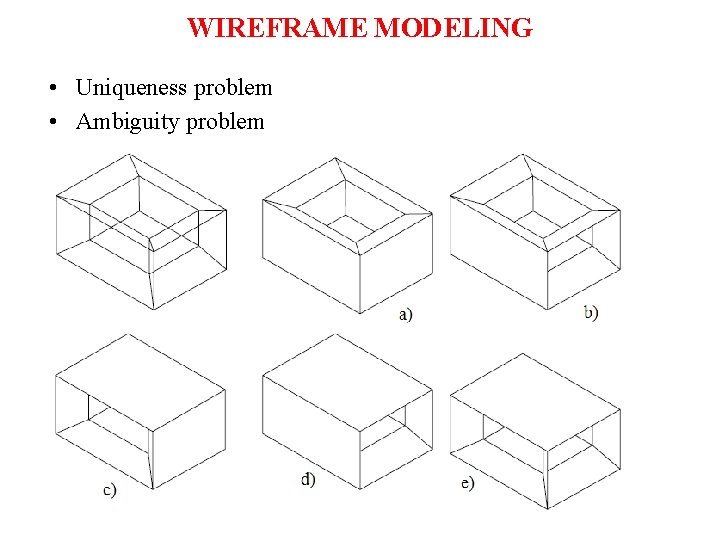 WIREFRAME MODELING

• Uniqueness problem
• Ambiguity problem

a)

b)

c)

d)

e)