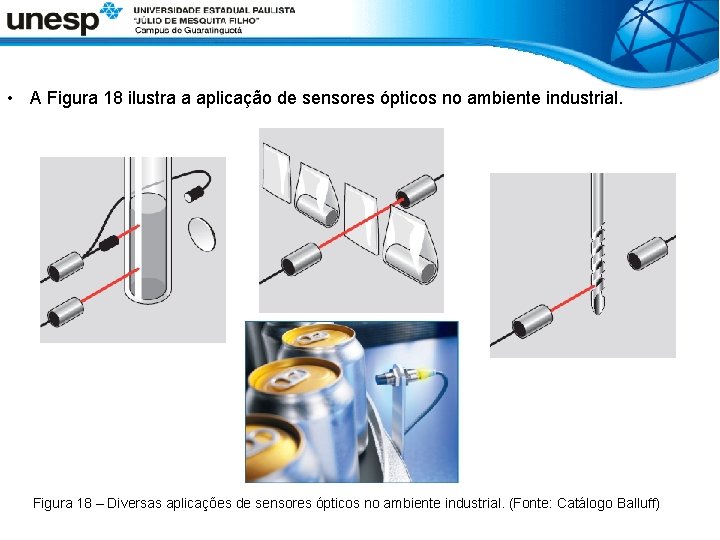 unesp UNIVERSIDADE ESTADUAL PAULISTA "JÚLIO DE MESQUITA FILHO" Campus de Guaratinguetá

• A Figura 18 ilustra a aplicação de sensores ópticos no ambiente industrial.

Figura 18 – Diversas aplicações de sensores ópticos no ambiente industrial. (Fonte: Catálogo Balluff)