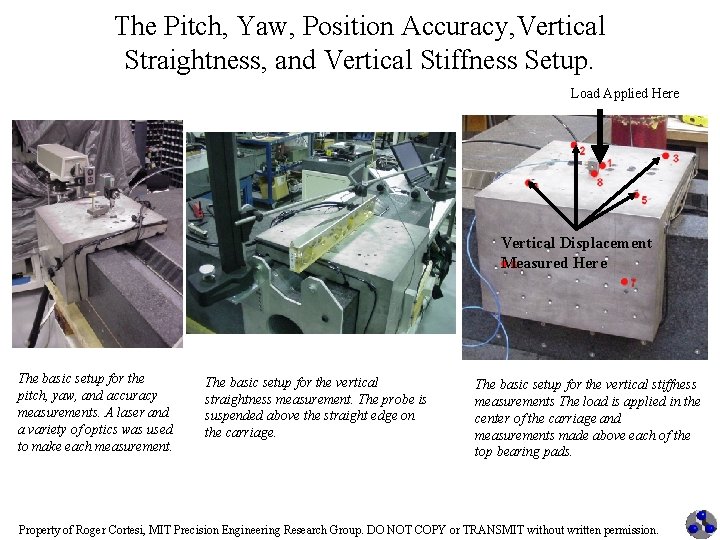 The Pitch, Yaw, Position Accuracy,Vertical Straightness, and Vertical Stiffness Setup.

Load Applied Here

2
1
3
8
5
7

Vertical Displacement Measured Here

The basic setup for the pitch, yaw, and accuracy measurements. A laser and a variety of optics was used to make each measurement.

The basic setup for the vertical straightness measurement. The probe is suspended above the straight edge on the carriage.

The basic setup for the vertical stiffness measurements The load is applied in the center of the carriage and measurements made above each of the top bearing pads.

Property of Roger Cortesi, MIT Precision Engineering Research Group. DO NOT COPY or TRANSMIT without written permission.