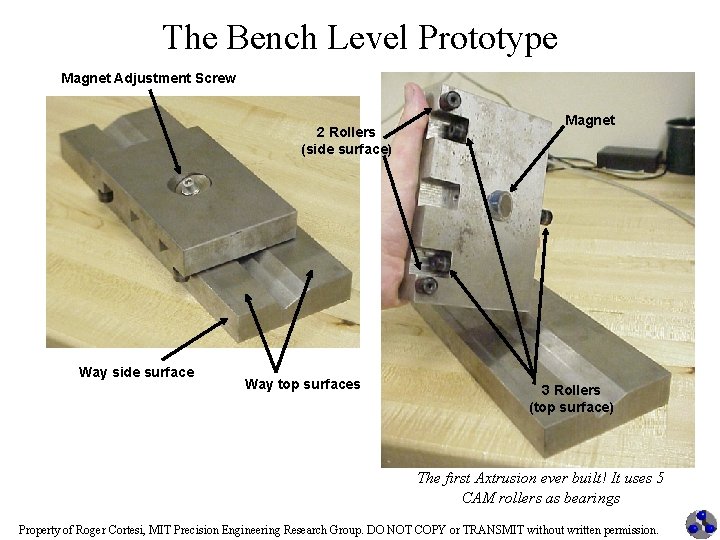 The Bench Level Prototype

Magnet Adjustment Screw

Way side surface

Way top surfaces

2 Rollers (side surface)

Magnet

3 Rollers (top surface)

The first Axtrusion ever built! It uses 5 CAM rollers as bearings

Property of Roger Cortesi, MIT Precision Engineering Research Group. DO NOT COPY or TRANSMIT without written permission.