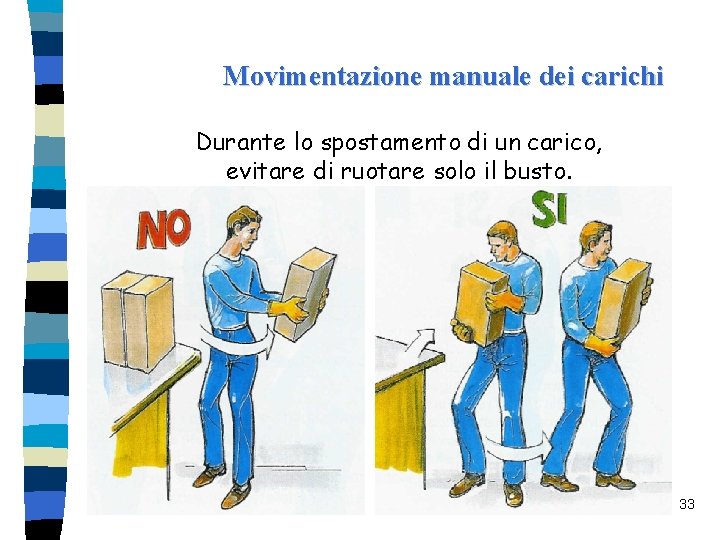 Movimentazione manuale dei carichi

Durante lo spostamento di un carico, evitare di ruotare solo il busto.

NO

SI

33