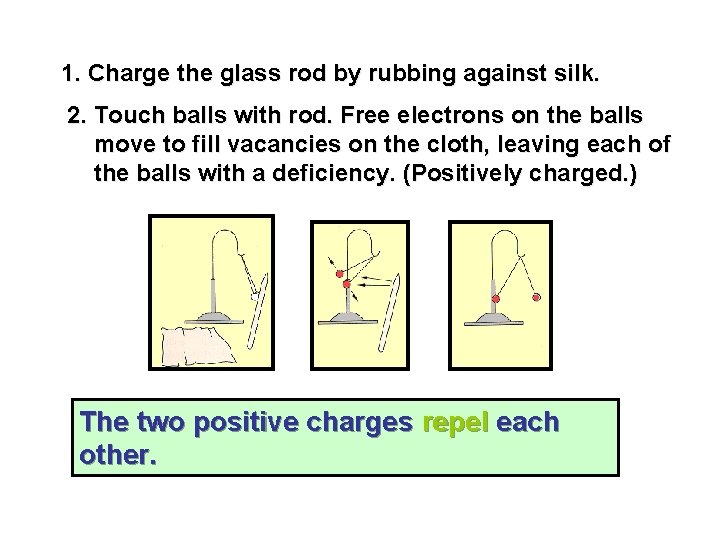 1. Charge the glass rod by rubbing against silk.

2. Touch balls with rod. Free electrons on the balls move to fill vacancies on the cloth, leaving each of the balls with a deficiency. (Positively charged.)

The two positive charges repel each other.