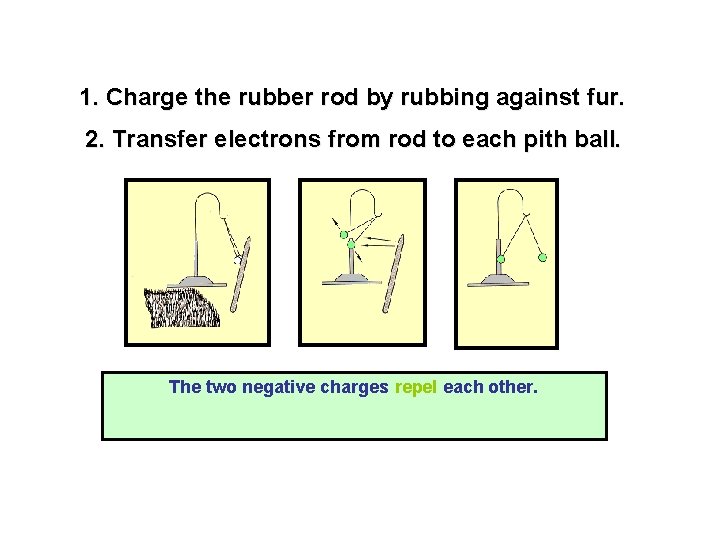 1. Charge the rubber rod by rubbing against fur.

2. Transfer electrons from rod to each pith ball.

The two negative charges repel each other.